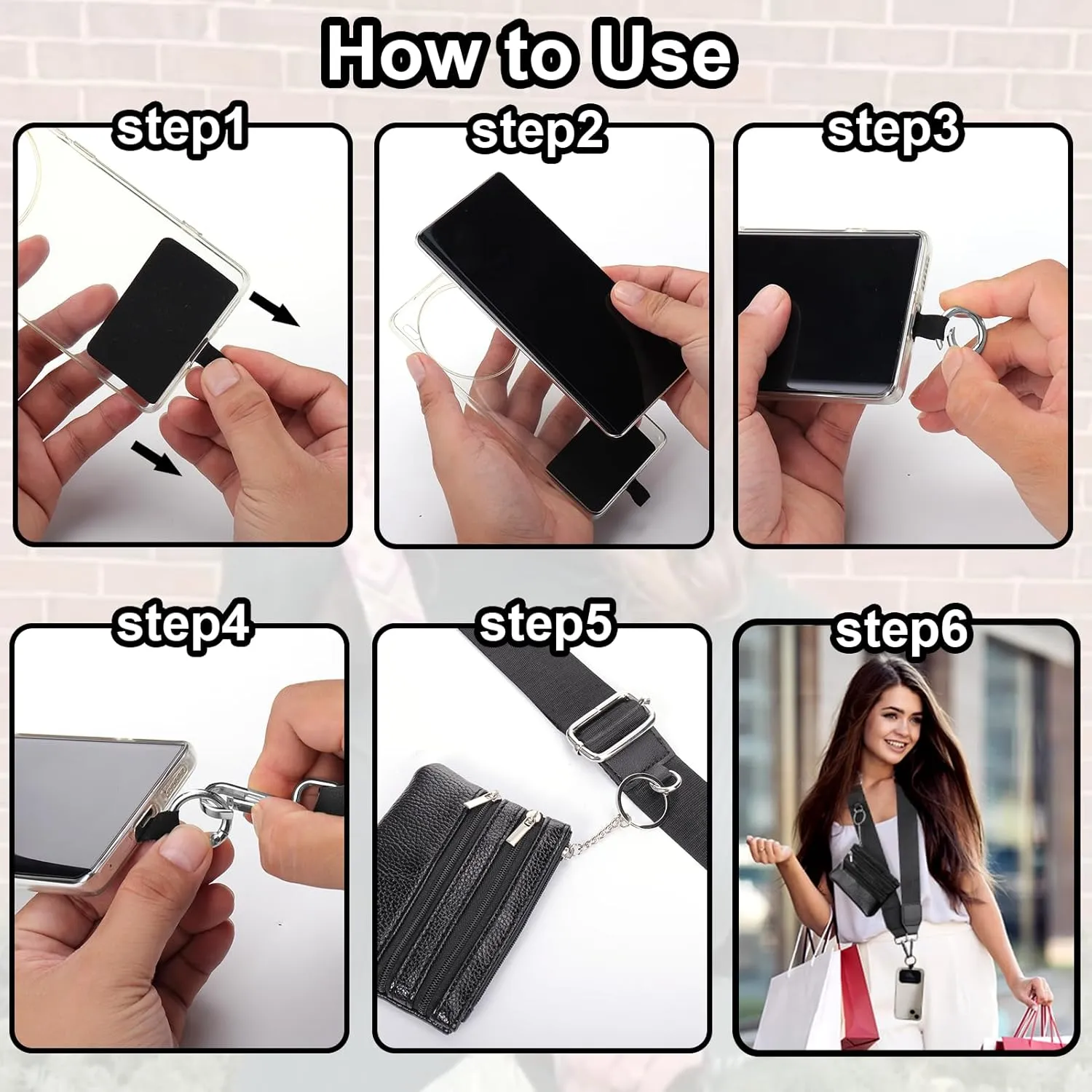 How to Use

step1

step2

step3

step4

step5

step6